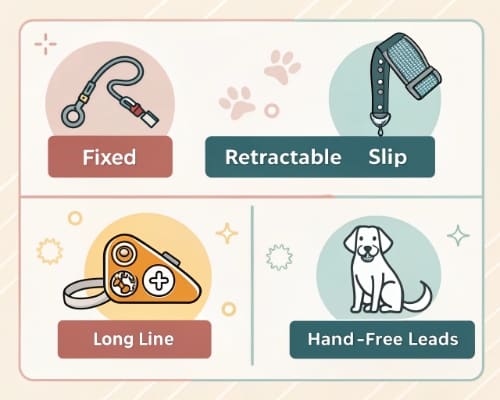 Fixed

Retractable Slip

Long Line

Hand-Free Leads